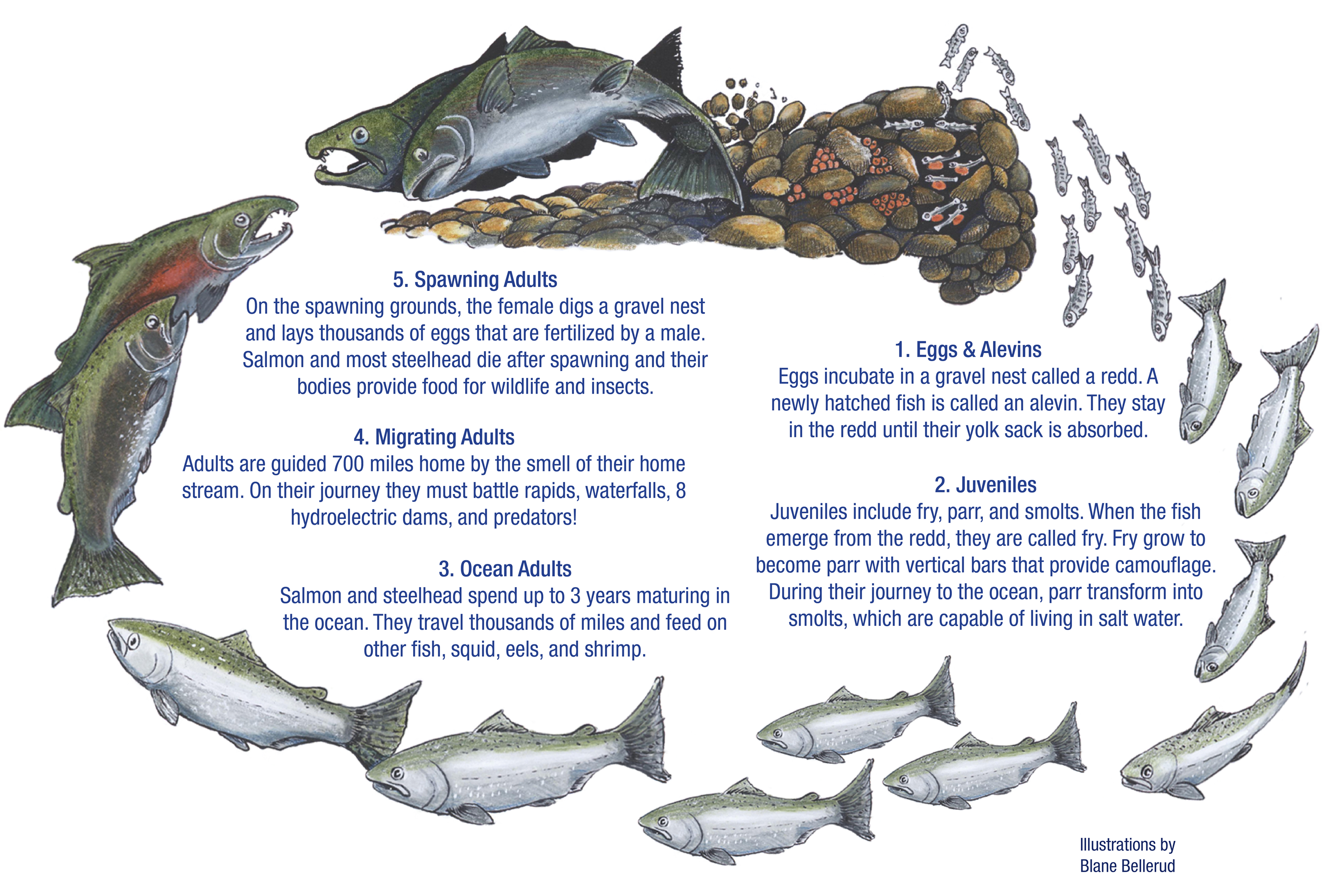 5. Spawning Adults
On the spawning grounds, the female digs a gravel nest and lays thousands of eggs that are fertilized by a male. Salmon and most steelhead die after spawning and their bodies provide food for wildlife and insects.

4. Migrating Adults
Adults are guided 700 miles home by the smell of their home stream. On their journey they must battle rapids, waterfalls, 8 hydroelectric dams, and predators!

3. Ocean Adults
Salmon and steelhead spend up to 3 years maturing in the ocean. They travel thousands of miles and feed on other fish, squid, eels, and shrimp.

1. Eggs & Alevins
Eggs incubate in a gravel nest called a redd. A newly hatched fish is called an alevin. They stay in the redd until their yolk sack is absorbed.

2. Juveniles
Juveniles include fry, parr, and smolts. When the fish emerge from the redd, they are called fry. Fry grow to become parr with vertical bars that provide camouflage. During their journey to the ocean, parr transform into smolts, which are capable of living in salt water.

Illustrations by
Blane Bellerud